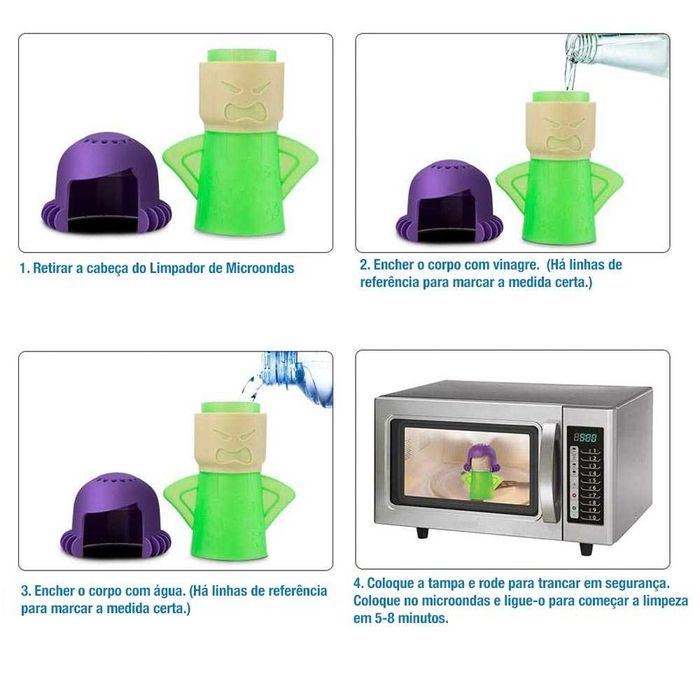 1. Retirar a cabeça do Limpador de Microondas

2. Encher o corpo com vinagre. (Há linhas de referência para marcar a medida certa.)

3. Encher o corpo com água. (Há linhas de referência para marcar a medida certa.)

8888

4. Coloque a tampa e rode para trancar em segurança. Coloque no microondas e ligue-o para começar a limpeza em 5-8 minutos.