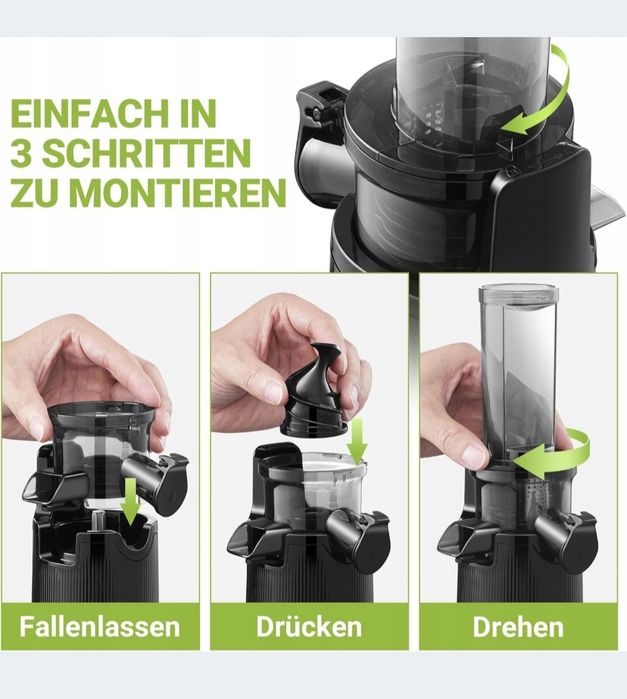 EINFACH IN
3 SCHRITTEN
ZU MONTIEREN

Fallenlassen

Drücken

Drehen