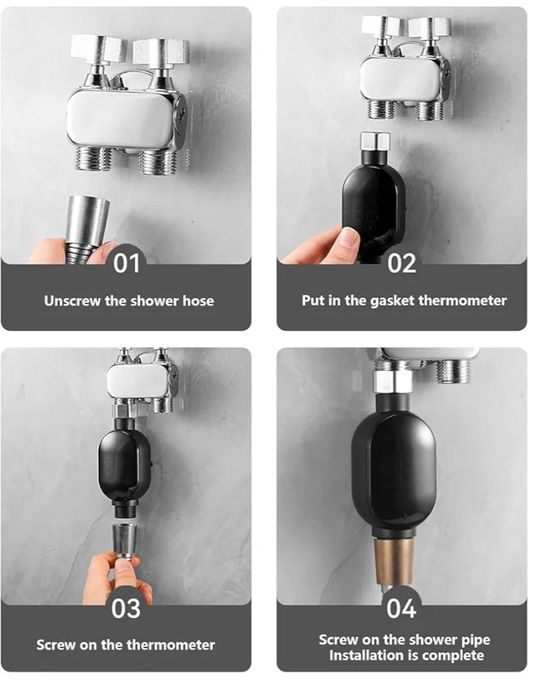 01

Unscrew the shower hose

02

Put in the gasket thermometer

03

Screw on the thermometer

04

Screw on the shower pipe
Installation is complete