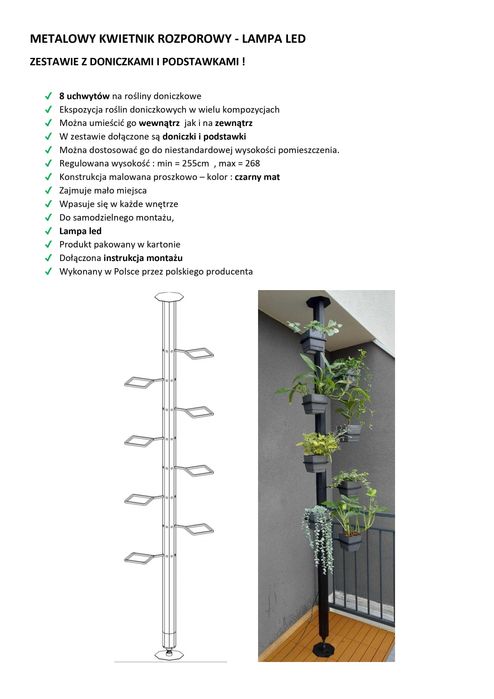 METALOWY KWIETNIK ROZPOROWY - LAMPA LED

ZESTAWIE Z DONICZKAMI I PODSTAWKAMI !

✓ 8 uchwytów na rośliny doniczkowe
✓ Ekspozycja roślin doniczkowych w wielu kompozycjach
✓ Można umieścić go wewnątrz jak i na zewnątrz
✓ W zestawie dołączone są doniczki i podstawki
✓ Można dostosować go do niestandardowej wysokości pomieszczenia.
✓ Regulowana wysokość : min = 255cm , max = 268
✓ Konstrukcja malowana proszkowo – kolor : czarny mat
✓ Zajmuje mało miejsca
✓ Wpasuje się w każde wnętrze
✓ Do samodzielnego montażu,
✓ Lampa led
✓ Produkt pakowany w kartonie
✓ Dołączona instrukcja montażu
✓ Wykonany w Polsce przez polskiego producenta