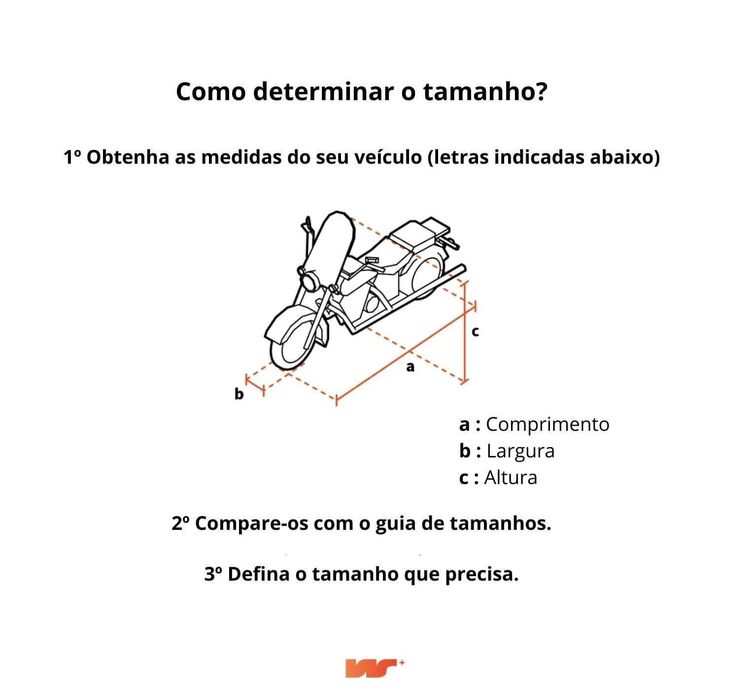 Como determinar o tamanho?

1º Obtenha as medidas do seu veículo (letras indicadas abaixo)

c

a

b

a : Comprimento
b : Largura
c : Altura

2º Compare-os com o guia de tamanhos.

3º Defina o tamanho que precisa.