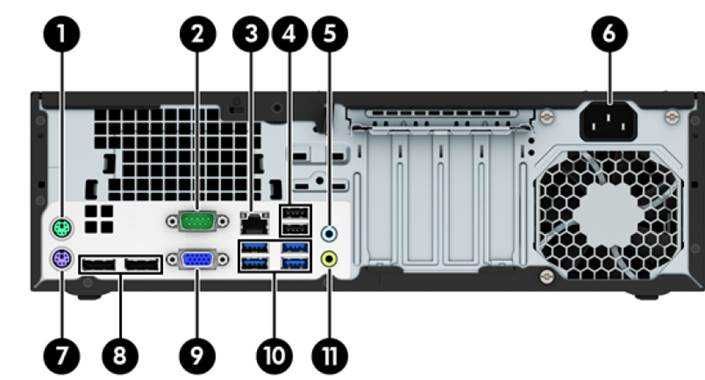 1
2
3
4
5
6
7
8
9
10
11