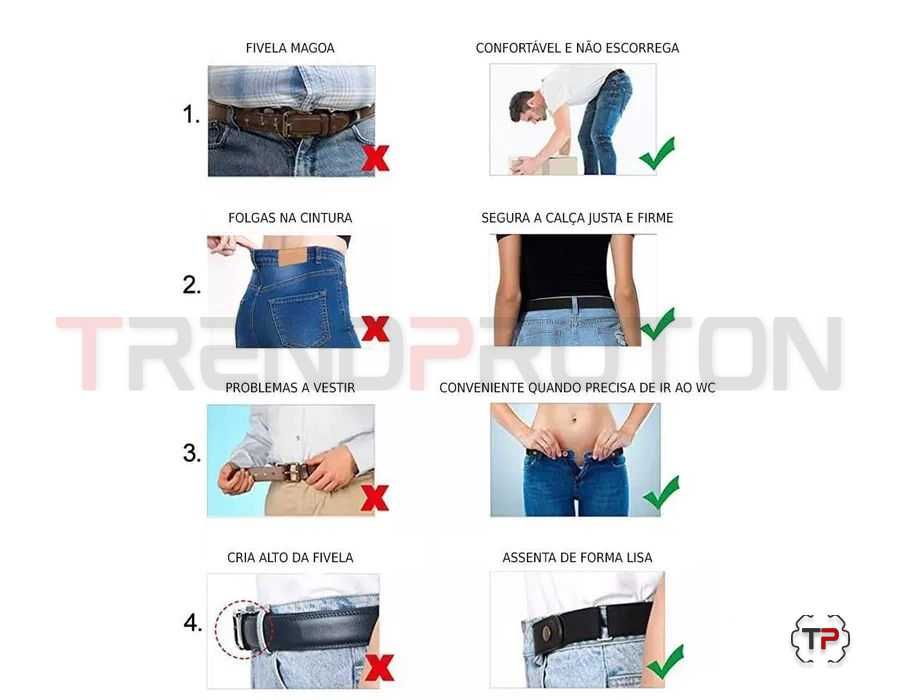 FIVELA MAGOA

CONFORTÁVEL E NÃO ESCORREGA

1.

FOLGAS NA CINTURA

SEGURA A CALÇA JUSTA E FIRME

2.

TRENDPROTON

PROBLEMAS A VESTIR

CONVENIENTE QUANDO PRECISA DE IR AO WC

3.

CRIA ALTO DA FIVELA

ASSENTA DE FORMA LISA

4.

TP