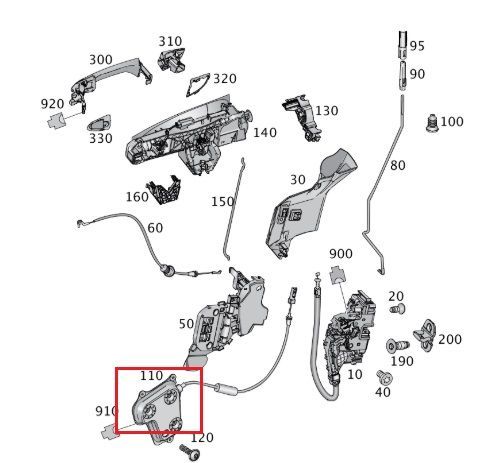 310
300
95
320
90
920
130
100
330
140
80
30
160
150
60
900
20
50
200
190
110
10
40
910
120