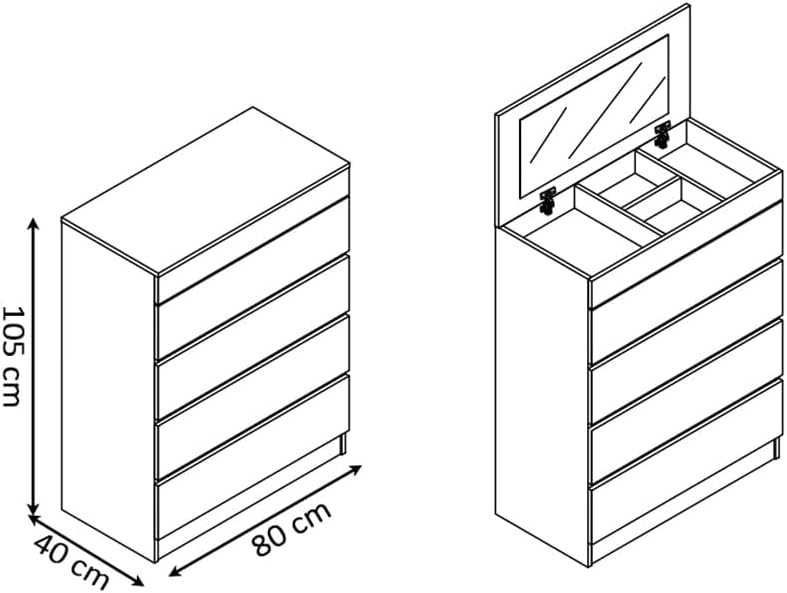 105 cm

40 cm

80 cm