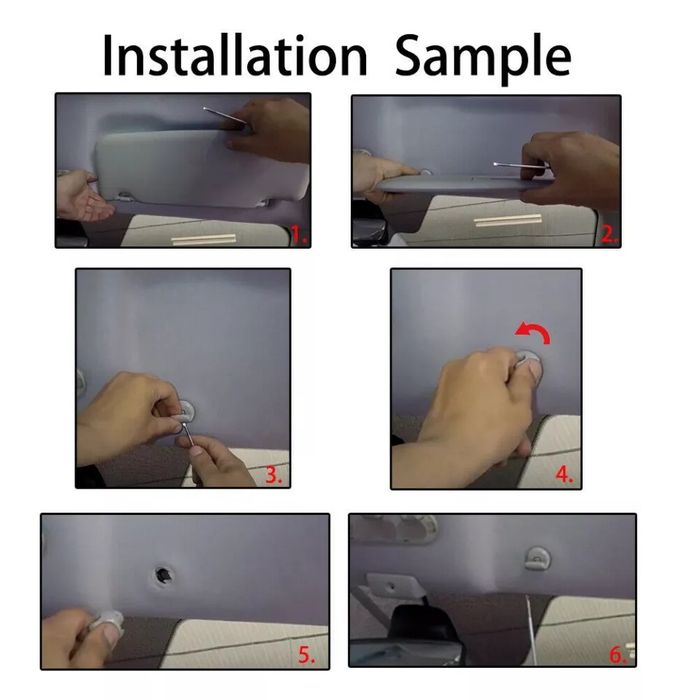 Installation Sample

1.

2.

3.

4.

5.

6.