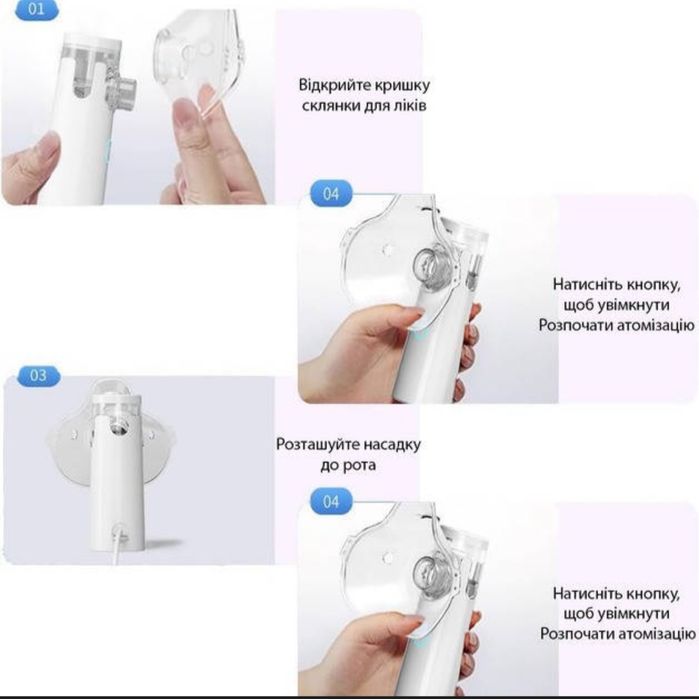 01

Відкрийте кришку склянки для ліків

04

Натисніть кнопку, щоб увімкнути Розпочати атомізацію

03

Розташуйте насадку до рота

04

Натисніть кнопку, щоб увімкнути Розпочати атомізацію