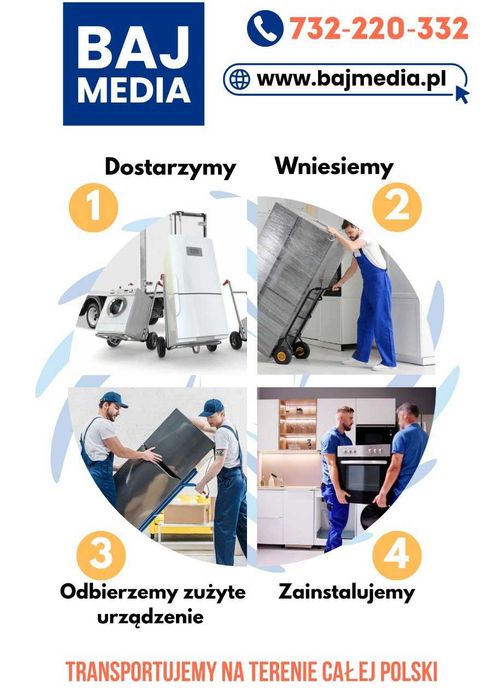 BAJ MEDIA

732-220-332

www.bajmedia.pl

Dostarzymy

1

Wniesiemy

2

3

Odbierzemy zużyte urządzenie

4

Zainstalujemy

TRANSPORTUJEMY NA TERENIE CAŁEJ POLSKI