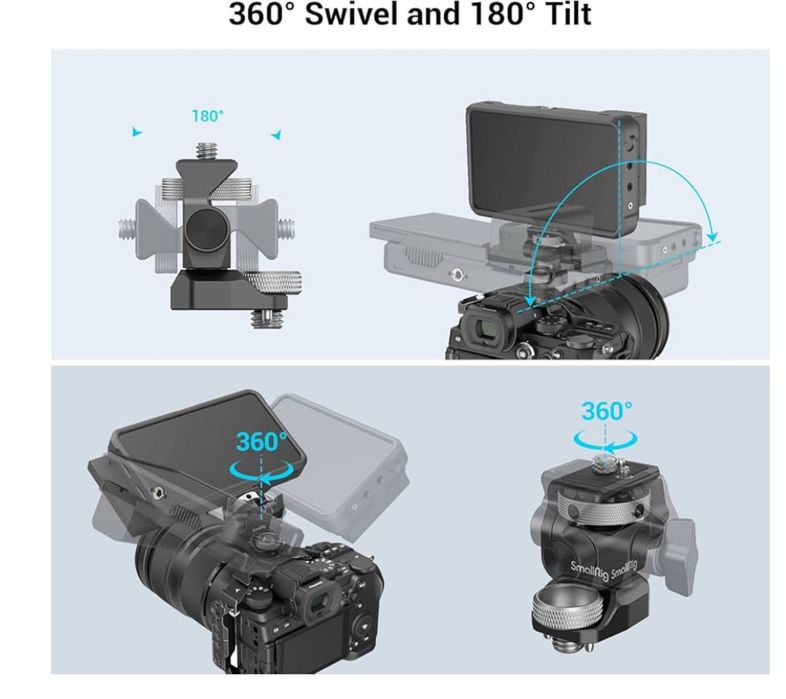 360° Swivel and 180° Tilt

180°

360°

360°

SmallRig SmallRig