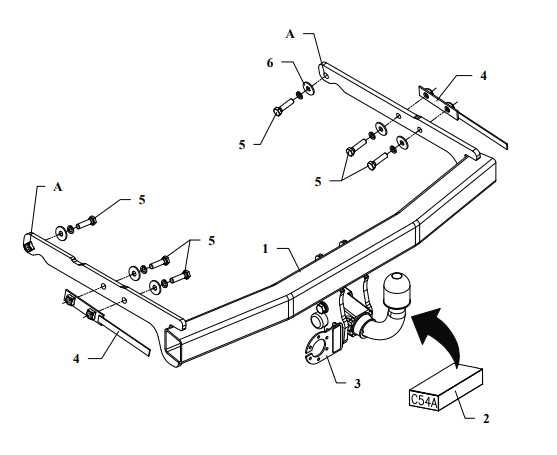 A
6
4
5
5
A
5
5
1
4
3
C54A
2