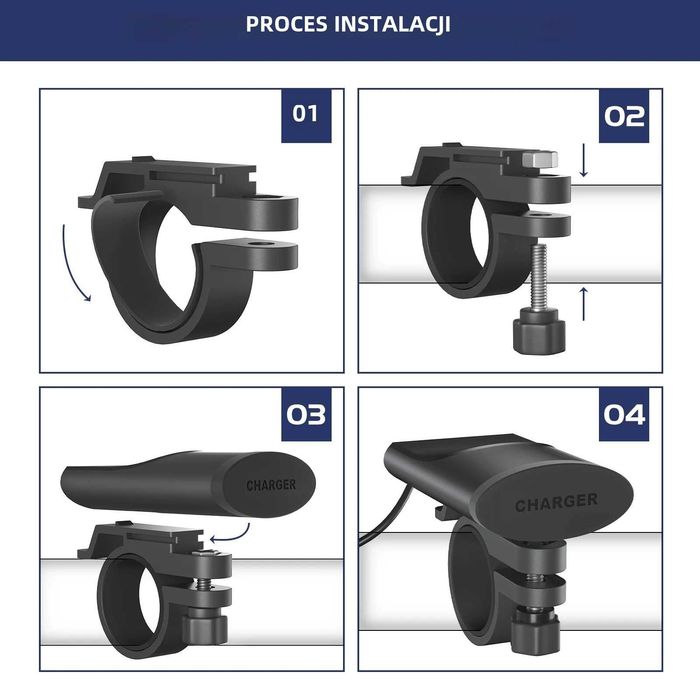 PROCES INSTALACJI

01

02

03

CHARGER

04

CHARGER