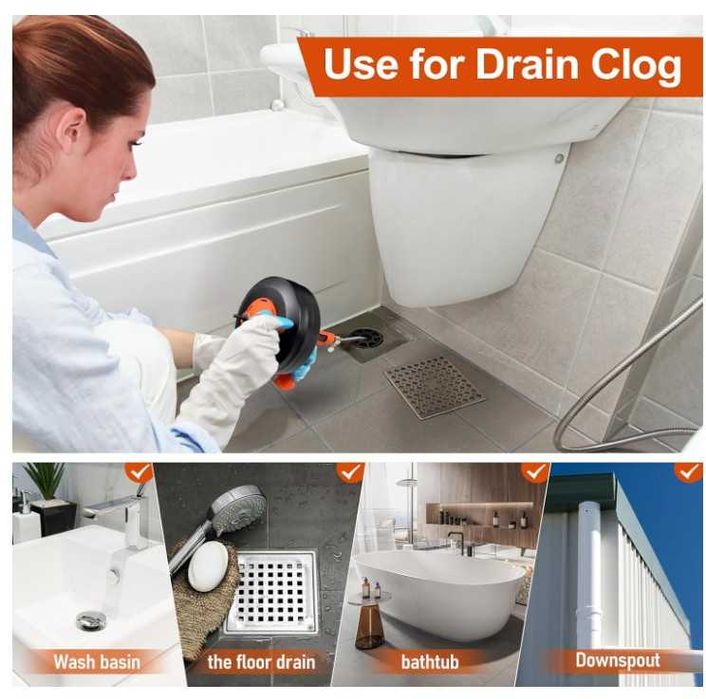 Use for Drain Clog

Wash basin

the floor drain

bathtub

Downspout