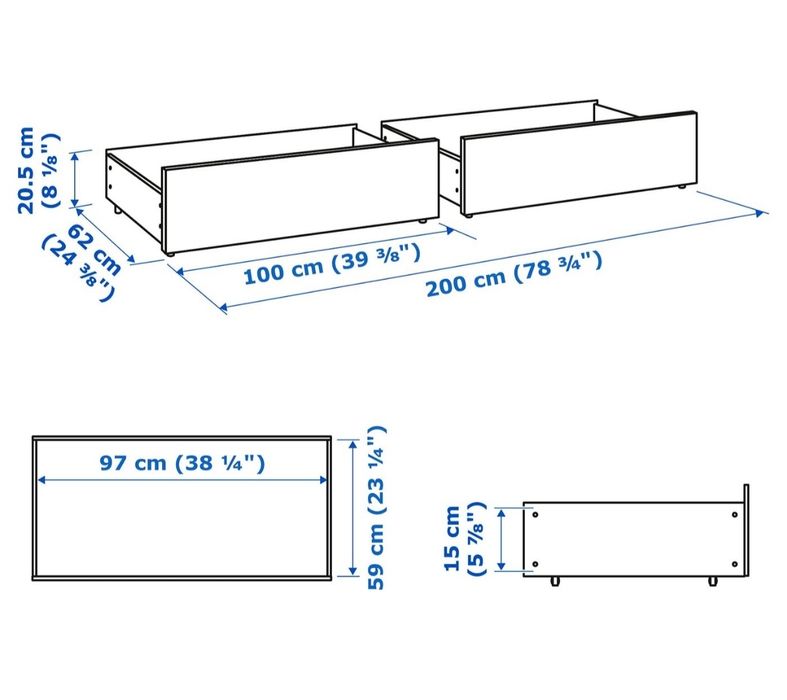 20.5 cm (8 ⅛")

62 cm (24 ⅜")

100 cm (39 ⅜")

200 cm (78 ¾")

97 cm (38 ¼")

59 cm (23 ¼")

15 cm (5 ⅞")