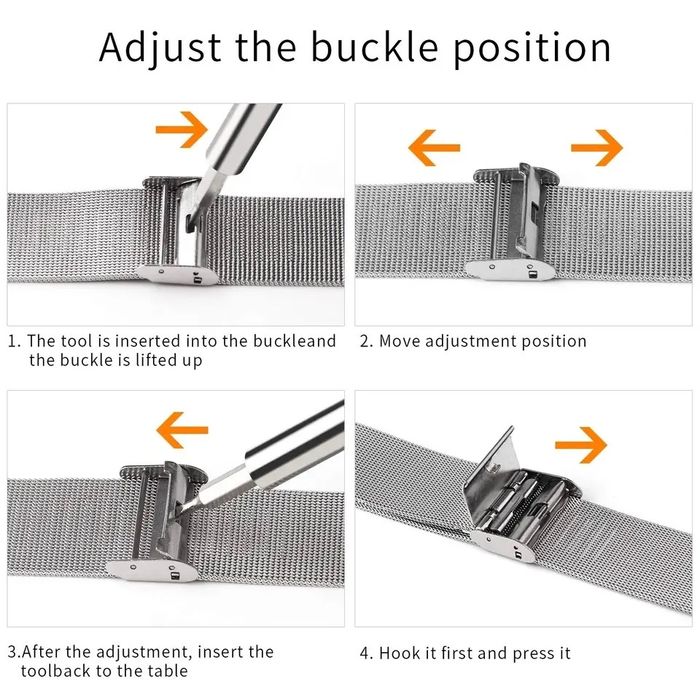 Adjust the buckle position

1. The tool is inserted into the buckleand the buckle is lifted up

2. Move adjustment position

3.After the adjustment, insert the toolback to the table

4. Hook it first and press it