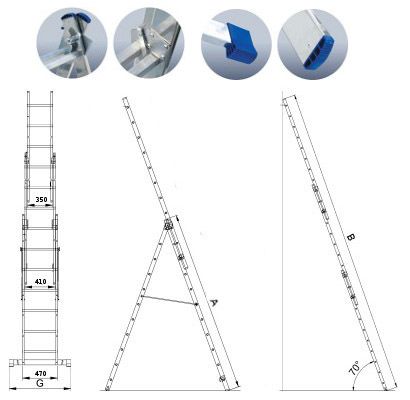 350

410

470

G

A

B

70°