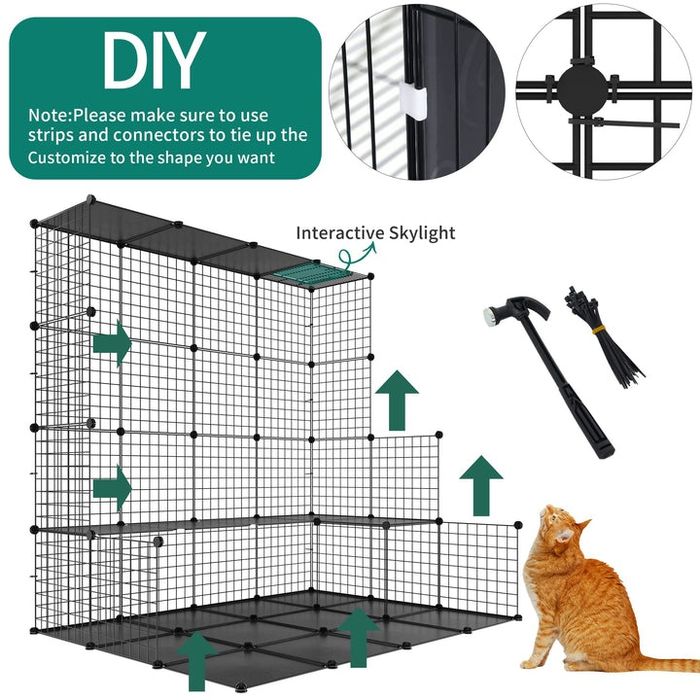 DIY

Note:Please make sure to use strips and connectors to tie up the Customize to the shape you want

Interactive Skylight