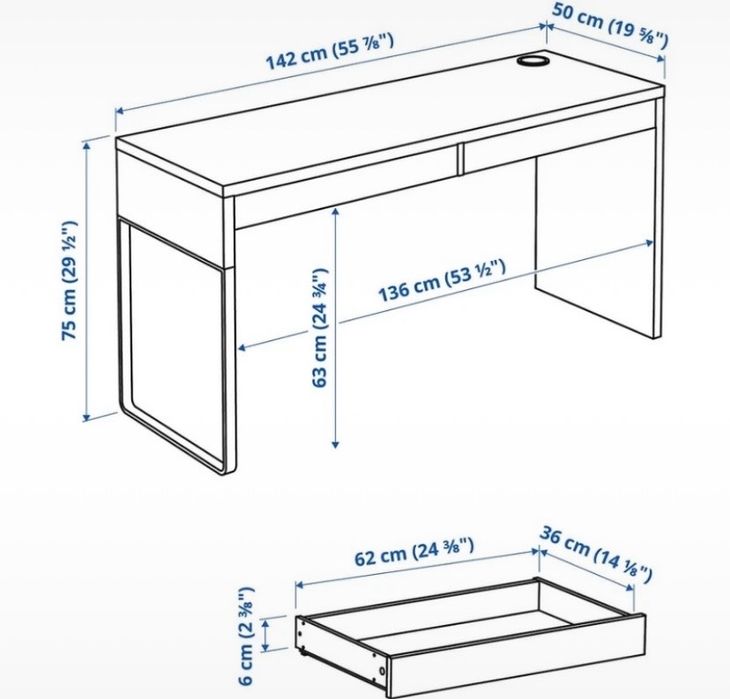 142 cm (55 ⅞")

50 cm (19 ⅝")

75 cm (29 ½")

63 cm (24 ¾")

136 cm (53 ½")

62 cm (24 ⅜")

36 cm (14 ⅛")

6 cm (2 ⅜")