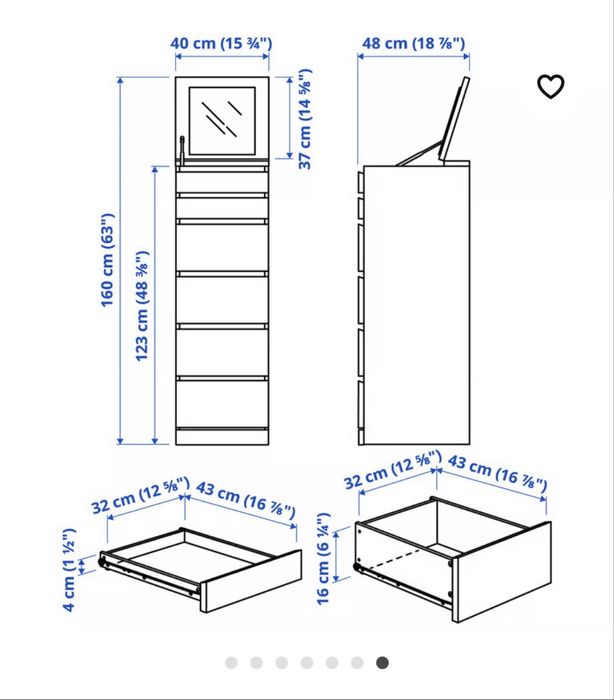 40 cm (15 ¾")

48 cm (18 ⅞")

37 cm (14 ⅝")

160 cm (63")

123 cm (48 ⅜")

32 cm (12 ⅝")

43 cm (16 ⅞")

4 cm (1 ½")

32 cm (12 ⅝")

43 cm (16 ⅞")

16 cm (6 ¼")