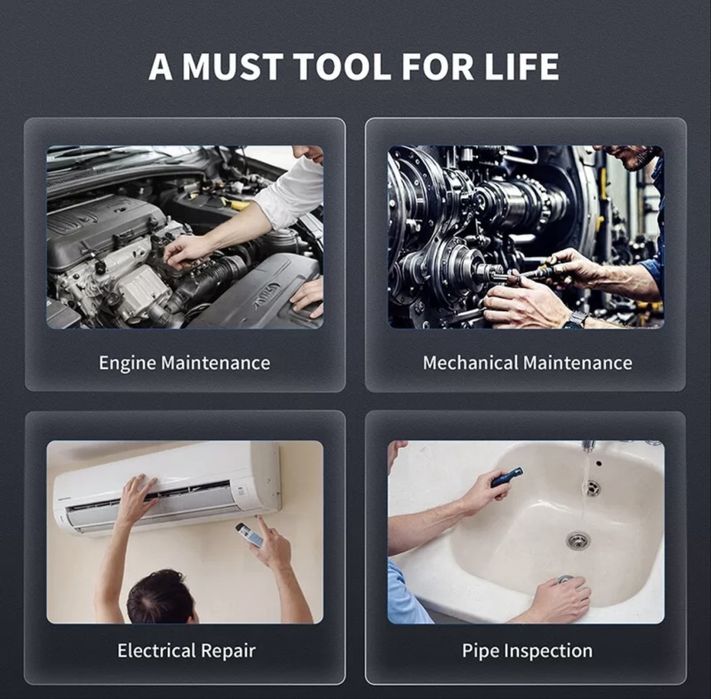 A MUST TOOL FOR LIFE

Engine Maintenance

Mechanical Maintenance

Electrical Repair

Pipe Inspection