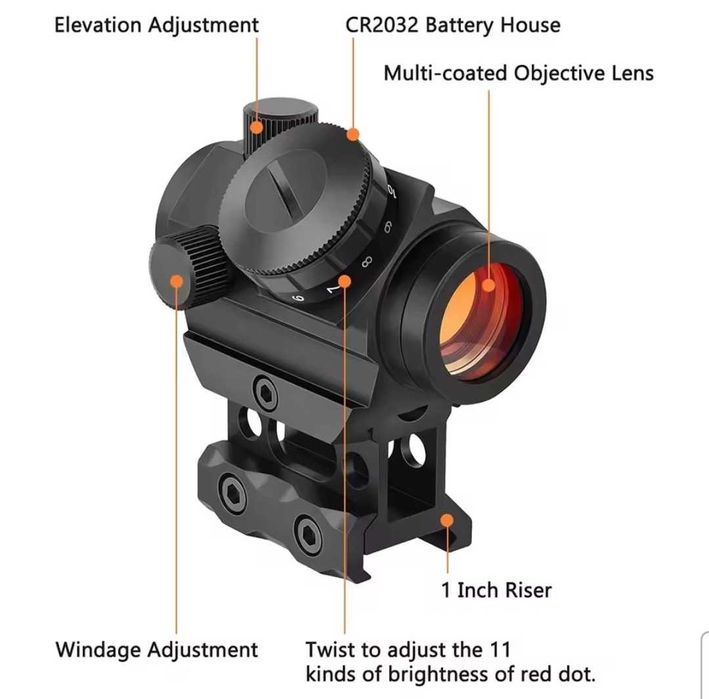 Elevation Adjustment

CR2032 Battery House

Multi-coated Objective Lens

6 7 8 9 10

1 Inch Riser

Windage Adjustment

Twist to adjust the 11 kinds of brightness of red dot.