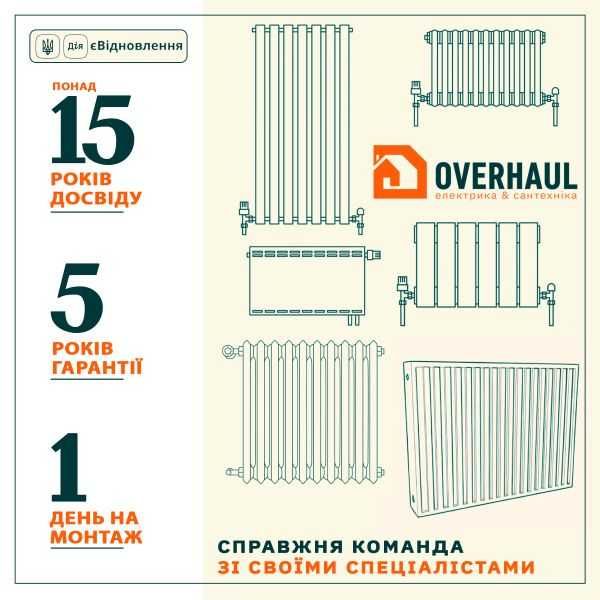 Дія єВідновлення

ПОНАД
15
РОКІВ ДОСВІДУ

5
РОКІВ ГАРАНТІЇ

1
ДЕНЬ НА МОНТАЖ

OVERHAUL
електрика & сантехніка

СПРАВЖНЯ КОМАНДА
ЗІ СВОЇМИ СПЕЦІАЛІСТАМИ