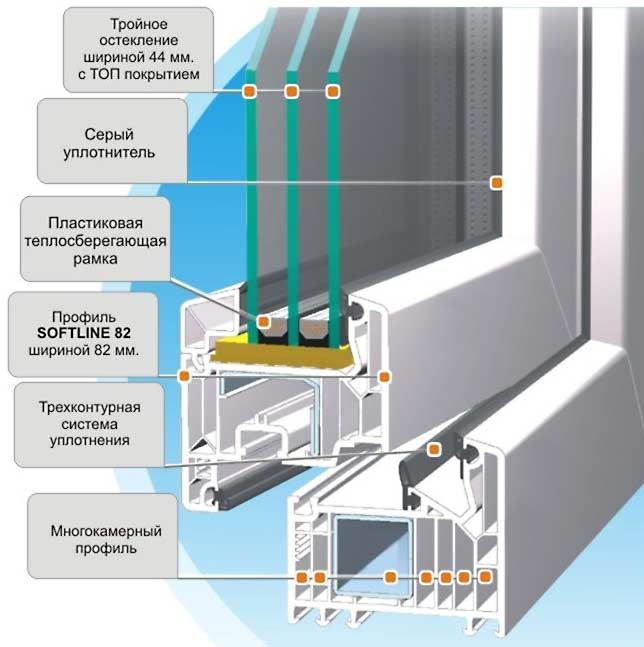 Тройное остекление шириной 44 мм. с ТОП покрытием

Серый уплотнитель

Пластиковая теплосберегающая рамка

Профиль SOFTLINE 82 шириной 82 мм.

Трехконтурная система уплотнения

Многокамерный профиль