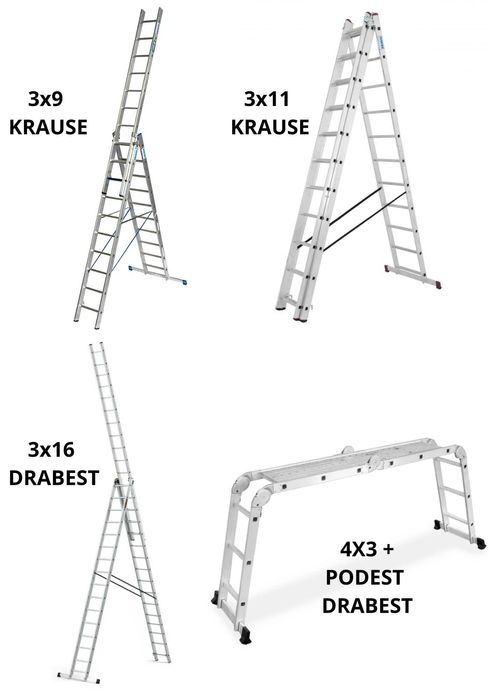 3x9
KRAUSE

3x11
KRAUSE

3x16
DRABEST

4X3 +
PODEST
DRABEST