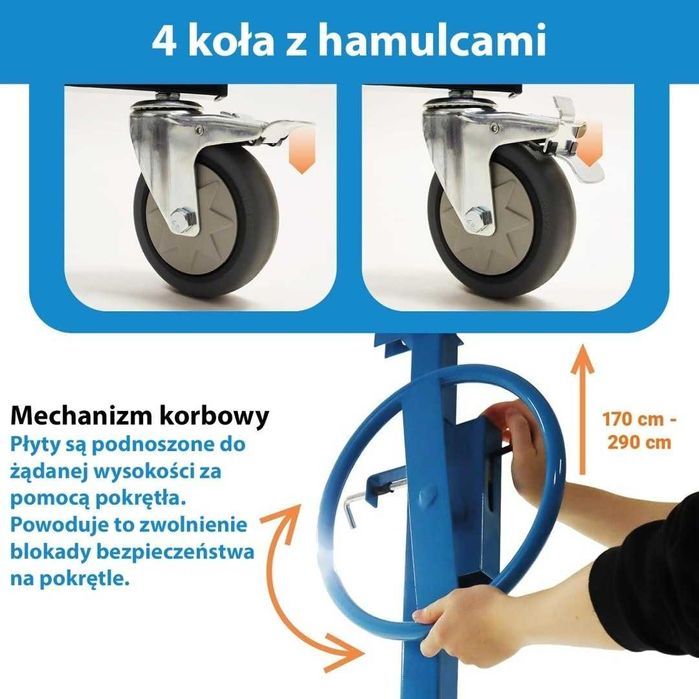 4 koła z hamulcami

Mechanizm korbowy
Płyty są podnoszone do żądanej wysokości za pomocą pokrętła. Powoduje to zwolnienie blokady bezpieczeństwa na pokrętle.

170 cm - 290 cm