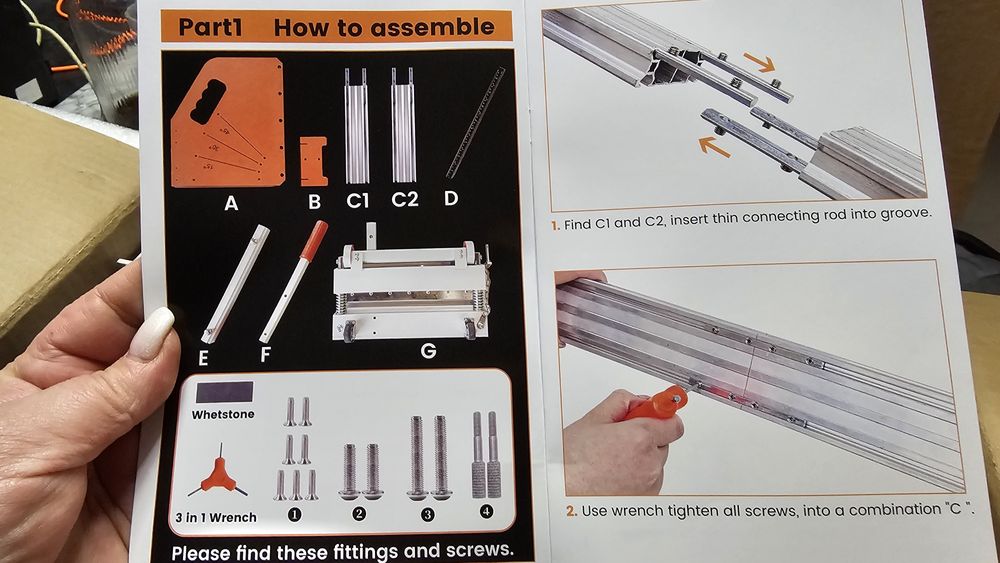 Part1 How to assemble

A B C1 C2 D

E F G

Whetstone

3 in 1 Wrench ❶ ❷ ❸ ❹

Please find these fittings and screws.

1. Find C1 and C2, insert thin connecting rod into groove.

2. Use wrench tighten all screws, into a combination "C ".