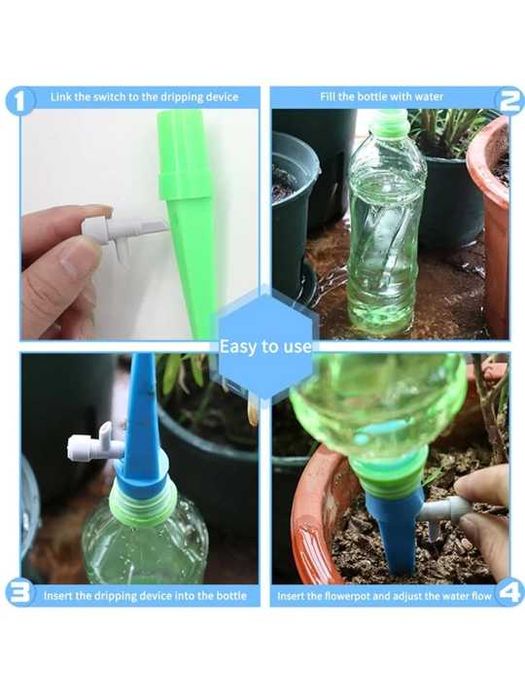 1 Link the switch to the dripping device

Fill the bottle with water 2

Easy to use

3 Insert the dripping device into the bottle

Insert the flowerpot and adjust the water flow 4