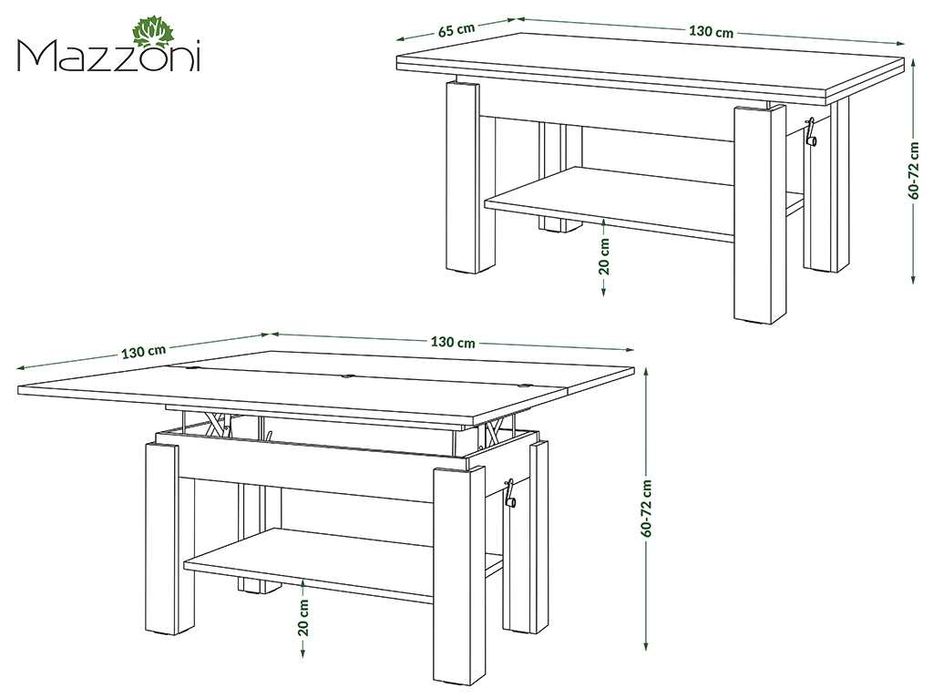 Mazzoni

65 cm
130 cm
60-72 cm
20 cm

130 cm
130 cm
60-72 cm
20 cm