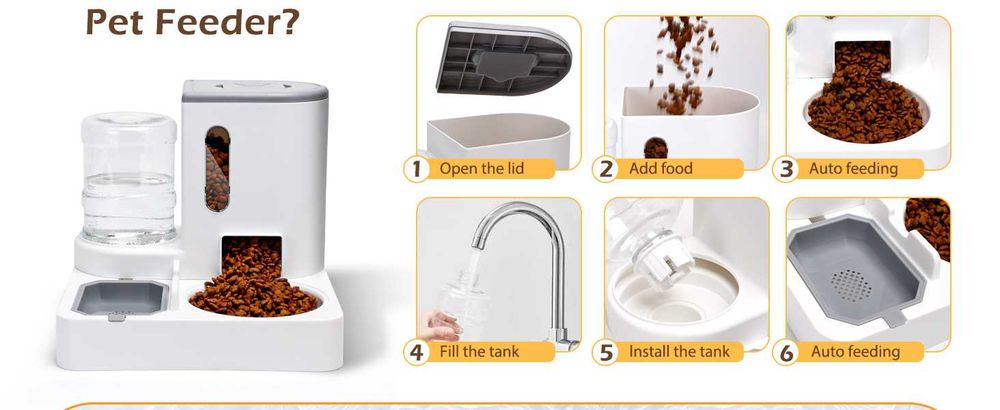 Pet Feeder?

1 Open the lid

2 Add food

3 Auto feeding

4 Fill the tank

5 Install the tank

6 Auto feeding