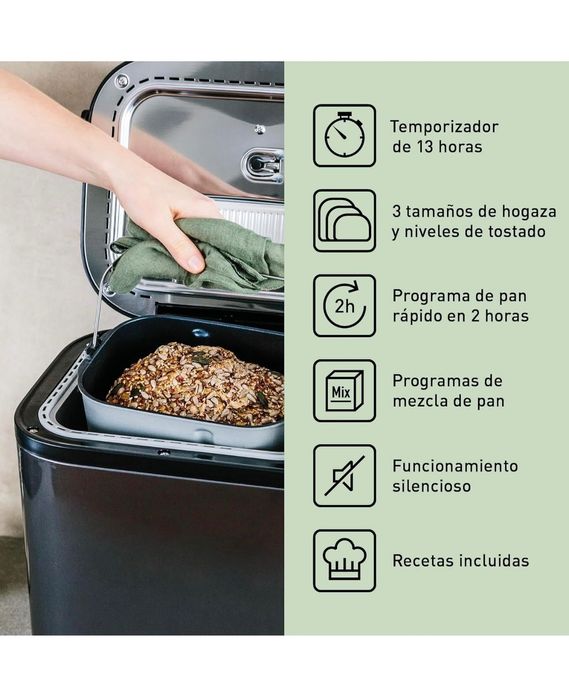 Temporizador de 13 horas

3 tamaños de hogaza y niveles de tostado

2h

Programa de pan rápido en 2 horas

Mix

Programas de mezcla de pan

Funcionamiento silencioso

Recetas incluidas