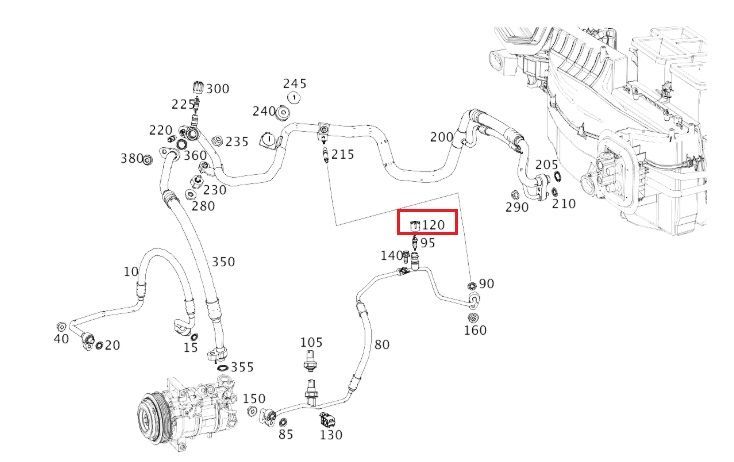 300
245
225
240
220
235
200
380
360
215
205
230
280
290
210
120
95
140
350
10
90
160
40
20
15
105
80
355
150
85
130