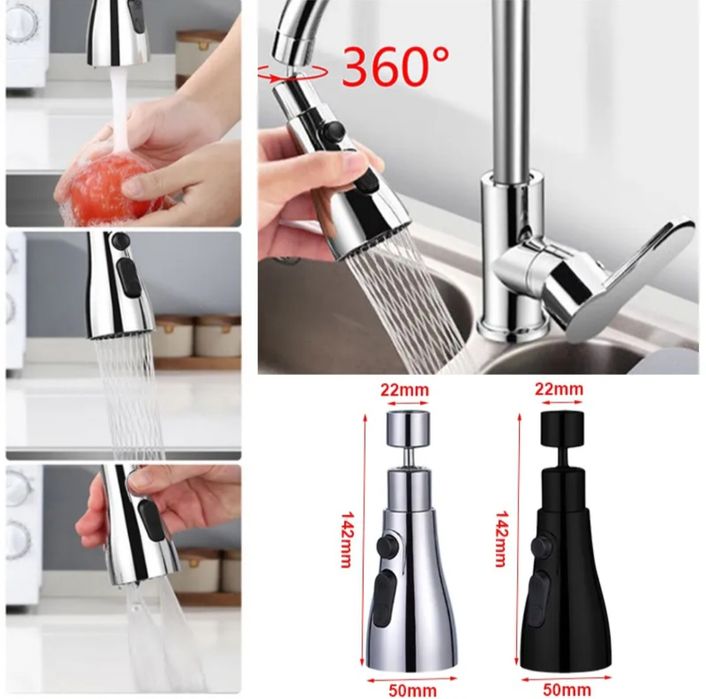 360°

22mm
142mm
50mm

22mm
142mm
50mm