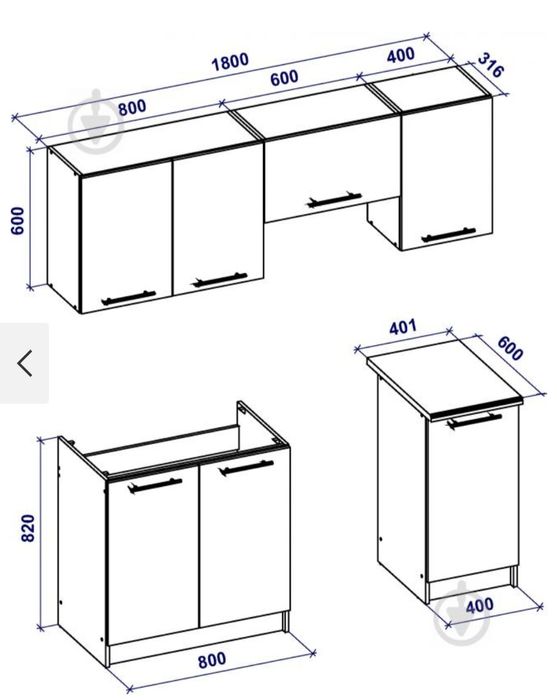 1800
800
600
400
316
600
401
600
820
800
400