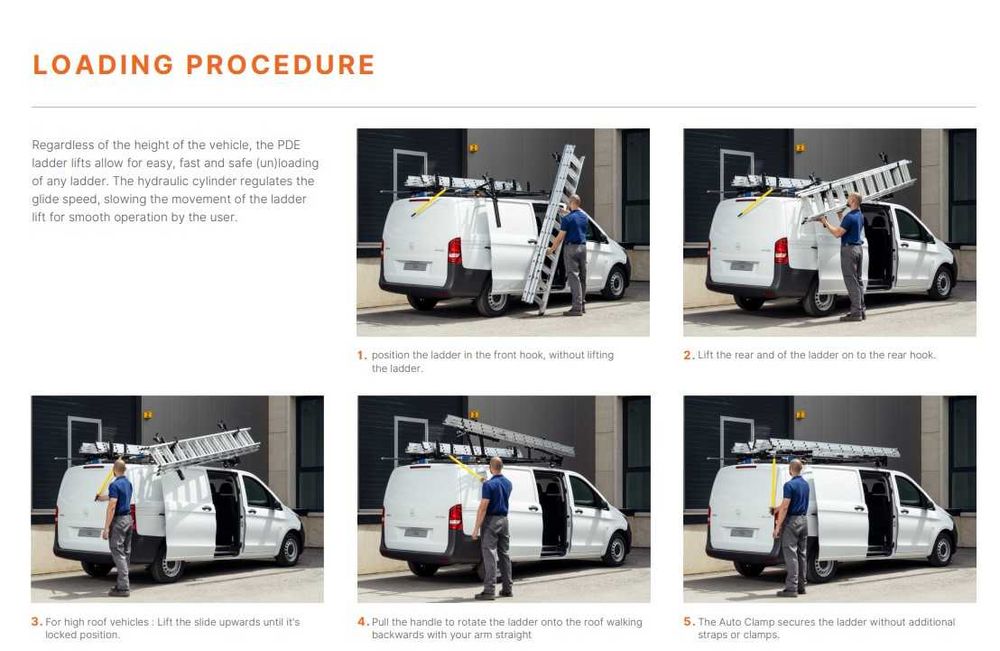 LOADING PROCEDURE

Regardless of the height of the vehicle, the PDE ladder lifts allow for easy, fast and safe (un)loading of any ladder. The hydraulic cylinder regulates the glide speed, slowing the movement of the ladder lift for smooth operation by the user.

1. position the ladder in the front hook, without lifting the ladder.

2. Lift the rear and of the ladder on to the rear hook.

3. For high roof vehicles : Lift the slide upwards until it's locked position.

4. Pull the handle to rotate the ladder onto the roof walking backwards with your arm straight

5. The Auto Clamp secures the ladder without additional straps or clamps.