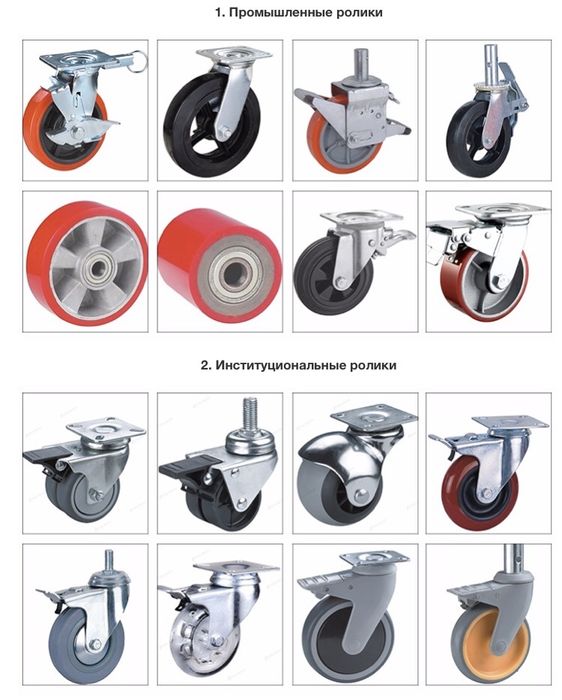 1. Промышленные ролики

2. Институциональные ролики