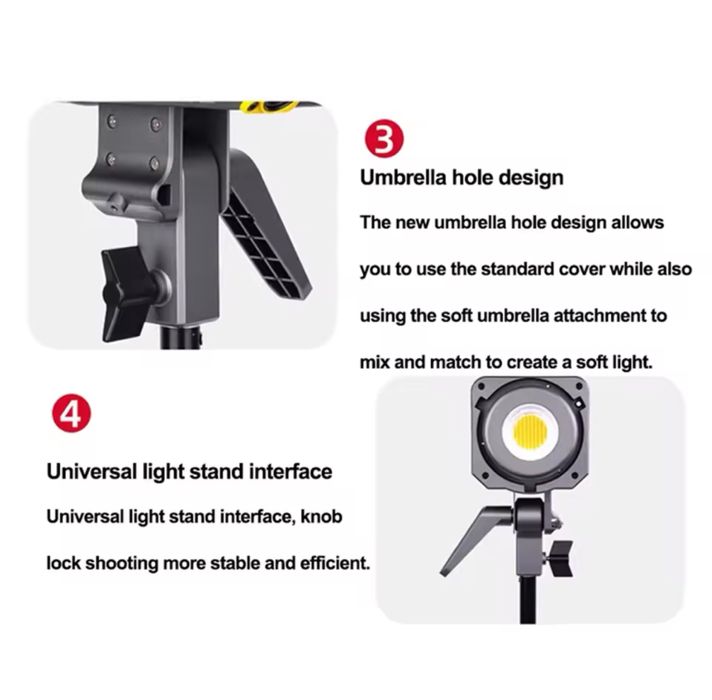 3

Umbrella hole design

The new umbrella hole design allows you to use the standard cover while also using the soft umbrella attachment to mix and match to create a soft light.

4

Universal light stand interface

Universal light stand interface, knob lock shooting more stable and efficient.