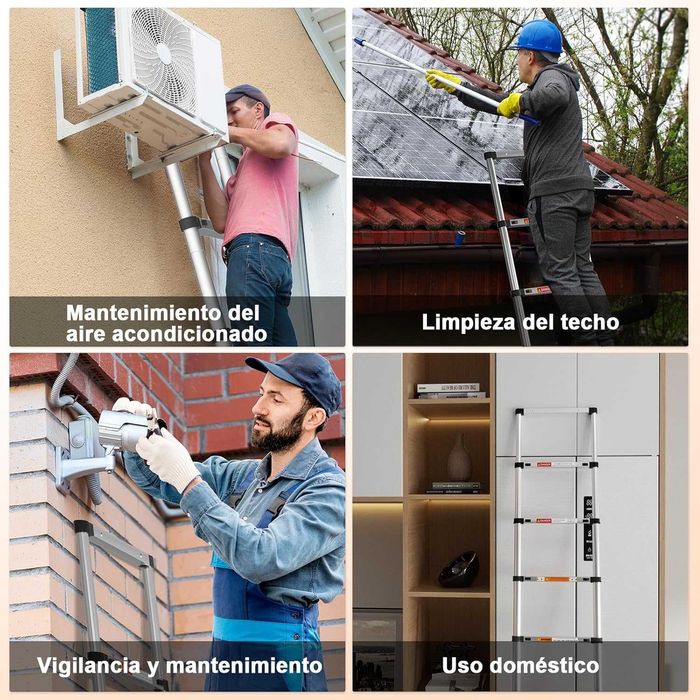 Mantenimiento del aire acondicionado

Limpieza del techo

Vigilancia y mantenimiento

Uso doméstico