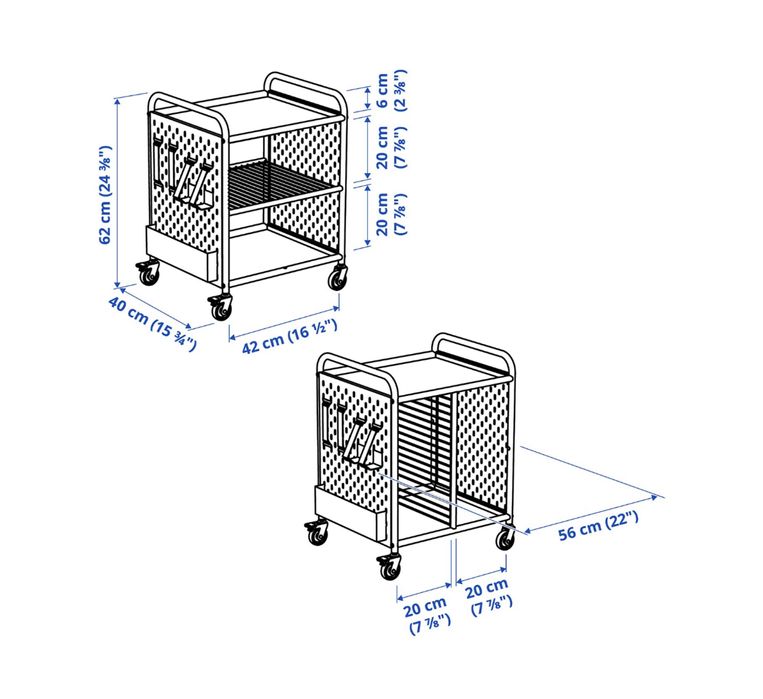 62 cm (24 ⅜")

6 cm (2 ⅜")

20 cm (7 ⅞")

20 cm (7 ⅞")

40 cm (15 ¾")

42 cm (16 ½")

56 cm (22")

20 cm (7 ⅞")

20 cm (7 ⅞")