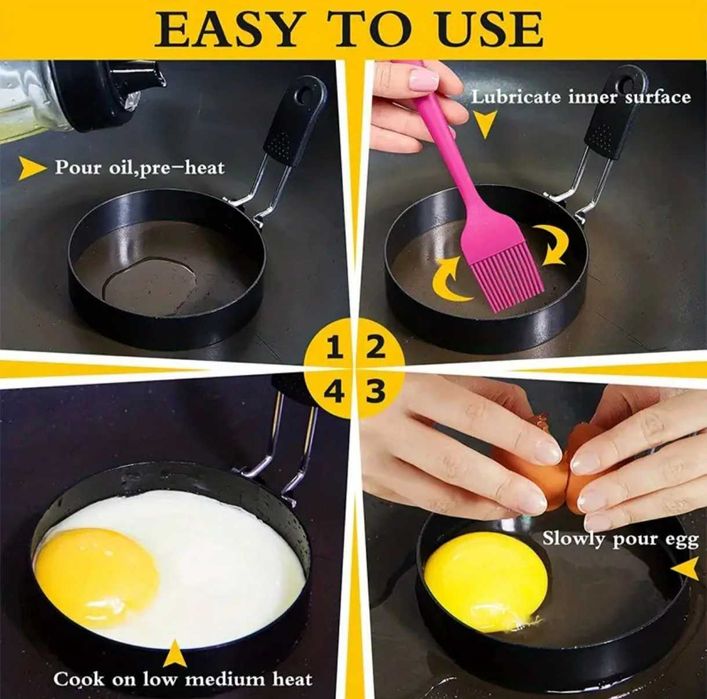 EASY TO USE

Pour oil,pre-heat

Lubricate inner surface

1 2
4 3

Slowly pour egg

Cook on low medium heat