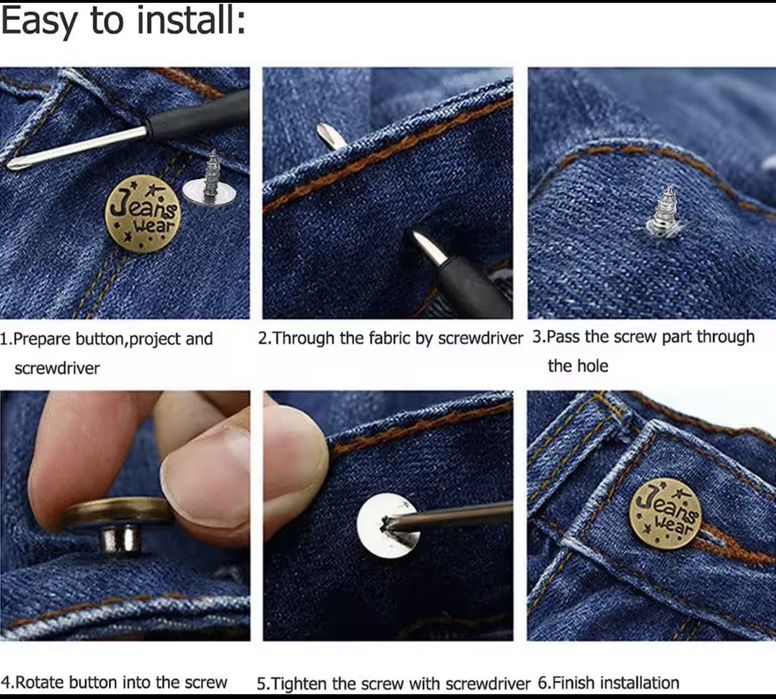 Easy to install:

Jeans Wear

1.Prepare button,project and screwdriver

2.Through the fabric by screwdriver

3.Pass the screw part through the hole

Jeans Wear

4.Rotate button into the screw

5.Tighten the screw with screwdriver

6.Finish installation