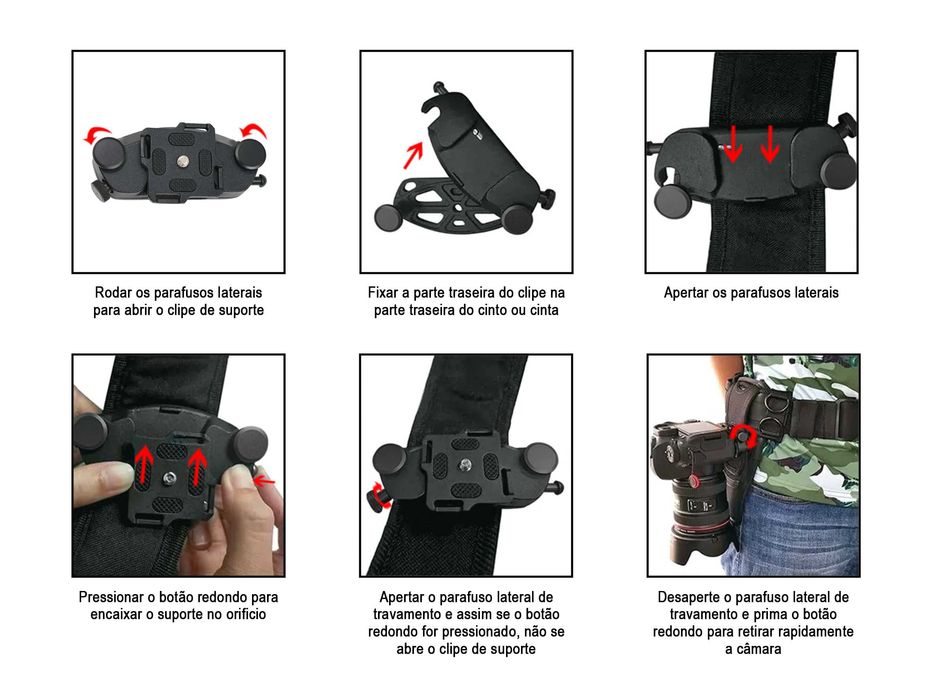 Rodar os parafusos laterais para abrir o clipe de suporte

Fixar a parte traseira do clipe na parte traseira do cinto ou cinta

Apertar os parafusos laterais

Pressionar o botão redondo para encaixar o suporte no orifício

Apertar o parafuso lateral de travamento e assim se o botão redondo for pressionado, não se abre o clipe de suporte

Desaperte o parafuso lateral de travamento e prima o botão redondo para retirar rapidamente a câmara