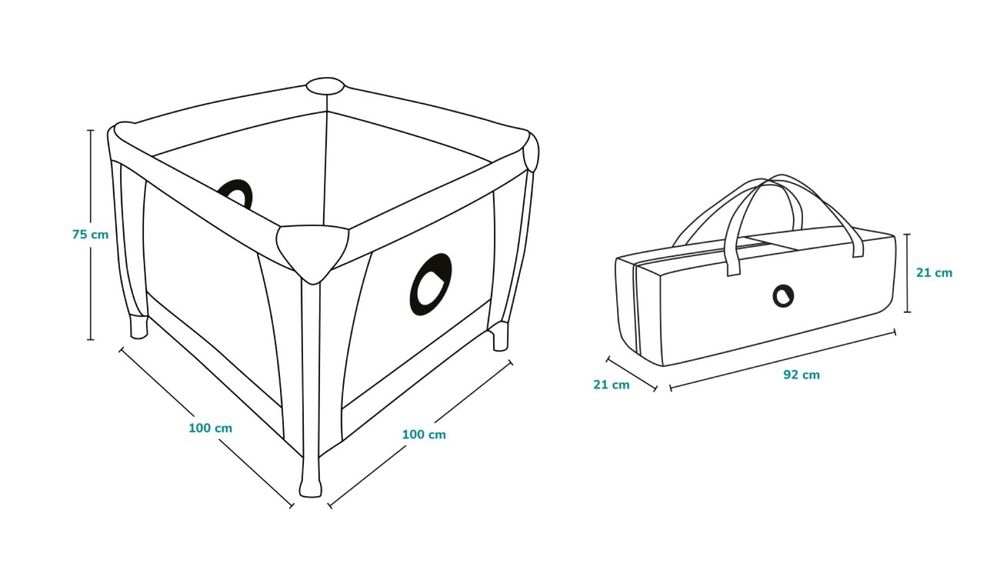 75 cm

100 cm

100 cm

21 cm

21 cm

92 cm