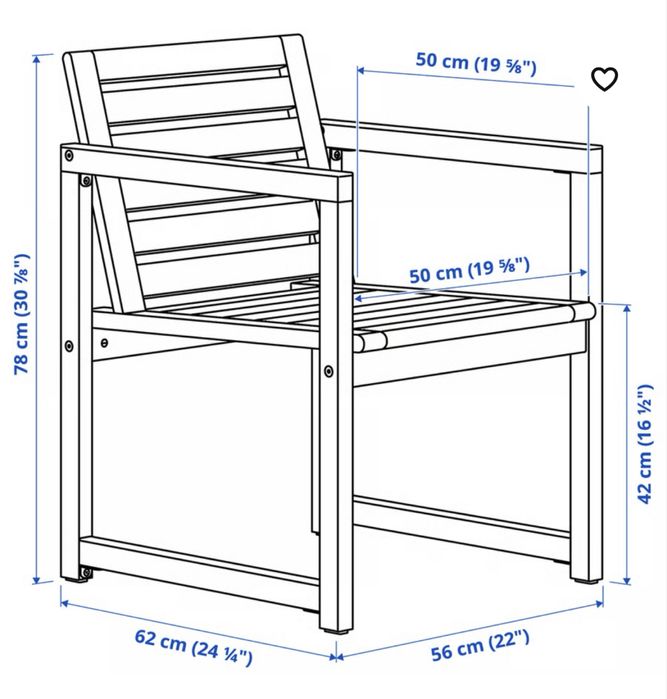 50 cm (19 ⅝")

78 cm (30 ⅞")

50 cm (19 ⅝")

42 cm (16 ½")

62 cm (24 ¼")

56 cm (22")