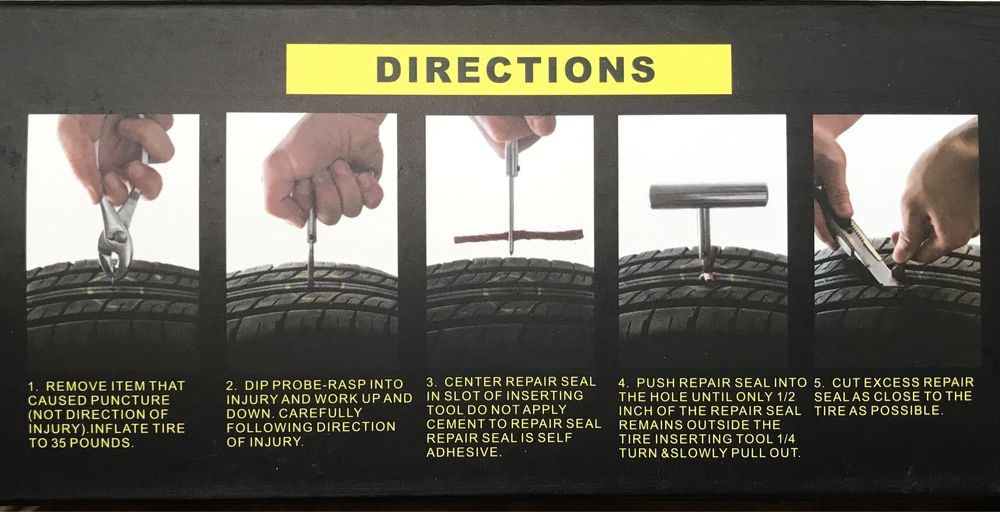 DIRECTIONS

1. REMOVE ITEM THAT CAUSED PUNCTURE (NOT DIRECTION OF INJURY).INFLATE TIRE TO 35 POUNDS.

2. DIP PROBE-RASP INTO INJURY AND WORK UP AND DOWN. CAREFULLY FOLLOWING DIRECTION OF INJURY.

3. CENTER REPAIR SEAL IN SLOT OF INSERTING TOOL DO NOT APPLY CEMENT TO REPAIR SEAL REPAIR SEAL IS SELF ADHESIVE.

4. PUSH REPAIR SEAL INTO THE HOLE UNTIL ONLY 1/2 INCH OF THE REPAIR SEAL REMAINS OUTSIDE THE TIRE INSERTING TOOL 1/4 TURN &SLOWLY PULL OUT.

5. CUT EXCESS REPAIR SEAL AS CLOSE TO THE TIRE AS POSSIBLE.