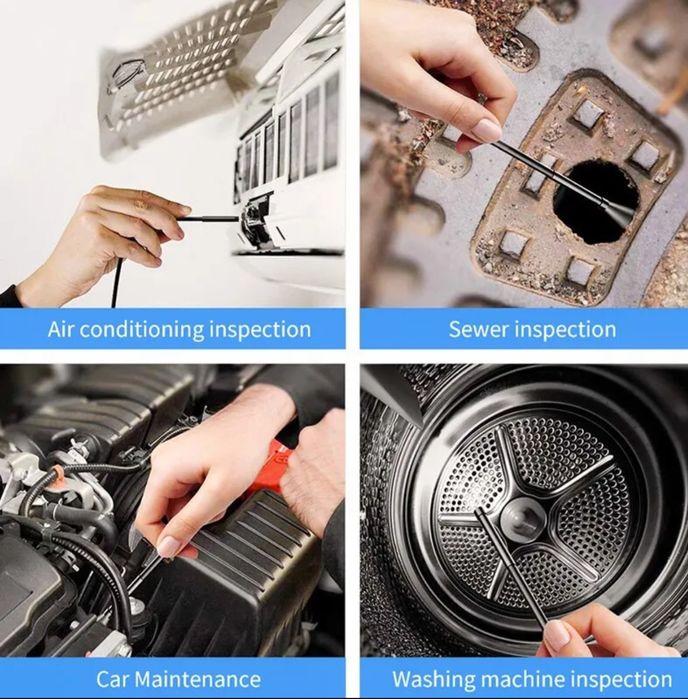 Air conditioning inspection

Sewer inspection

Car Maintenance

Washing machine inspection