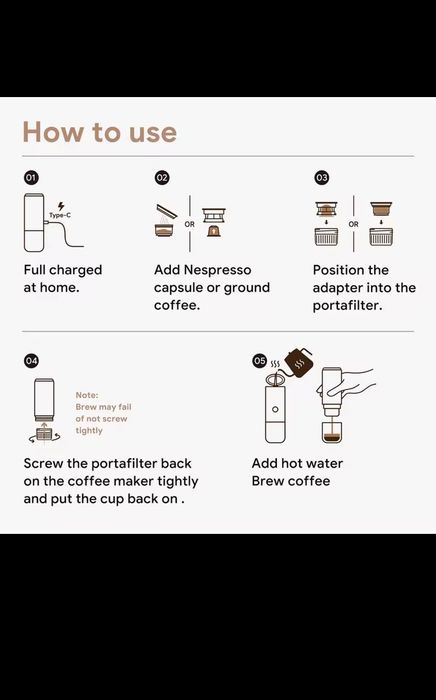 How to use

01

Type-C

Full charged at home.

02

OR

Add Nespresso capsule or ground coffee.

03

OR

Position the adapter into the portafilter.

04

Note: Brew may fail of not screw tightly

Screw the portafilter back on the coffee maker tightly and put the cup back on .

05

Add hot water
Brew coffee