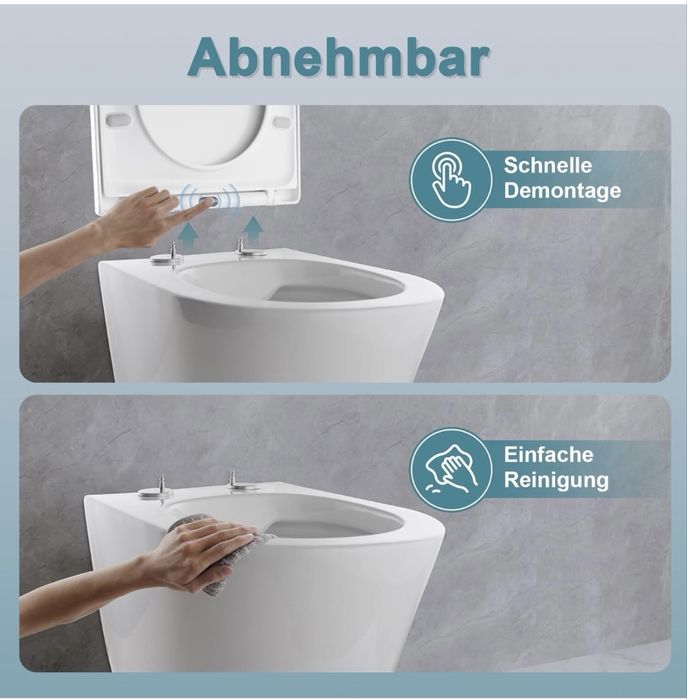 Abnehmbar

Schnelle Demontage

Einfache Reinigung